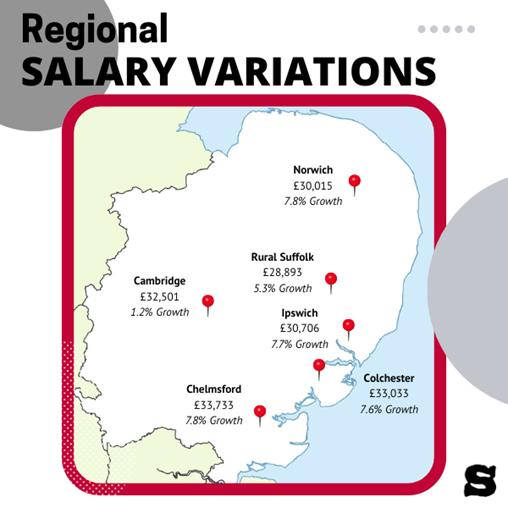 Regional
SALARY VARIATIONS

Norwich
£30,015
7.8% Growth

Rural Suffolk
£28,893
5.3% Growth

Cambridge
£32,501
1.2% Growth

Ipswich
£30,706
7.7% Growth

Colchester
£33,033
7.6% Growth

Chelmsford
£33,733
7.8% Growth

S